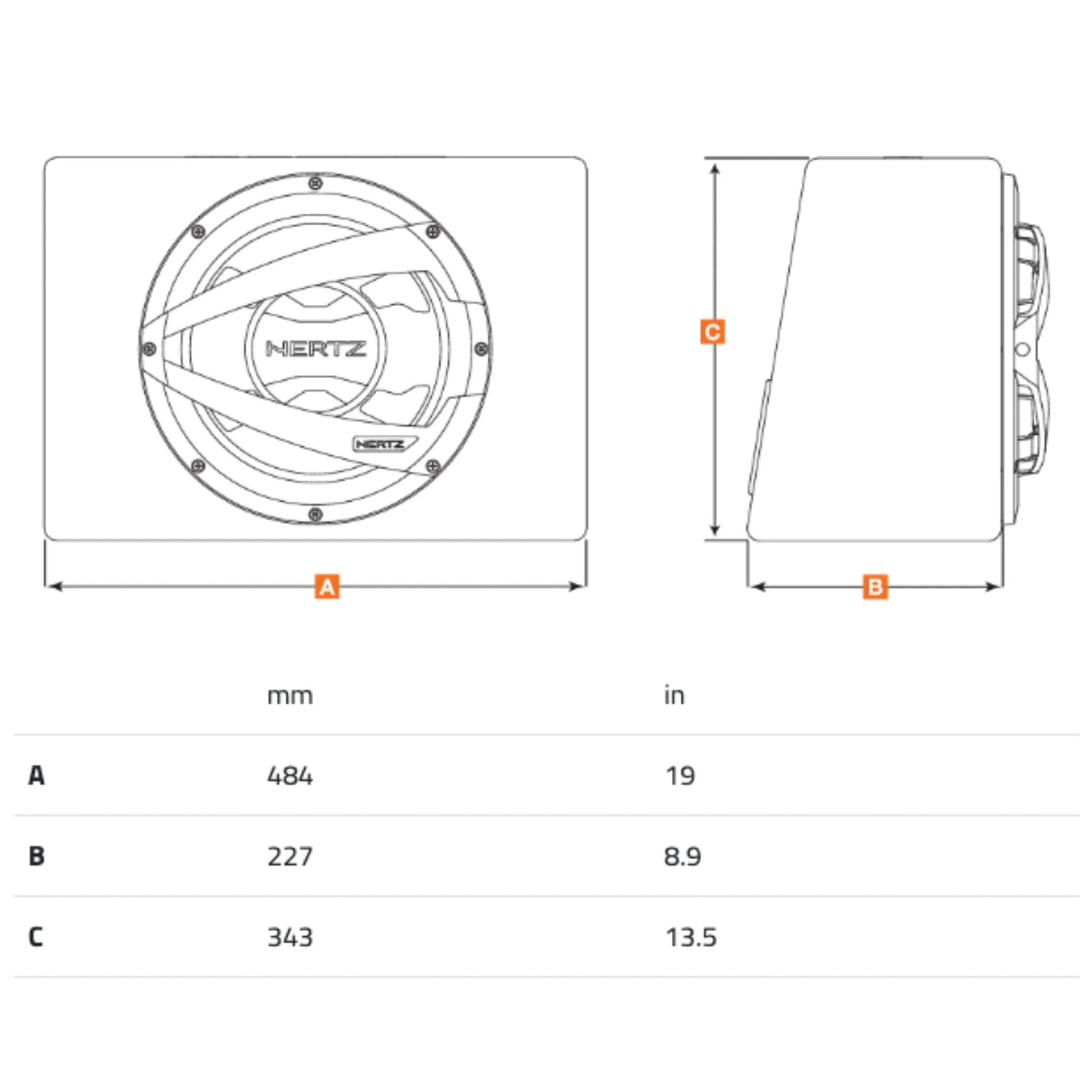 HERTZ

HERTZ

C

A

B

| | mm | in |
|---|---|---|
| A | 484 | 19 |
| B | 227 | 8.9 |
| C | 343 | 13.5 |