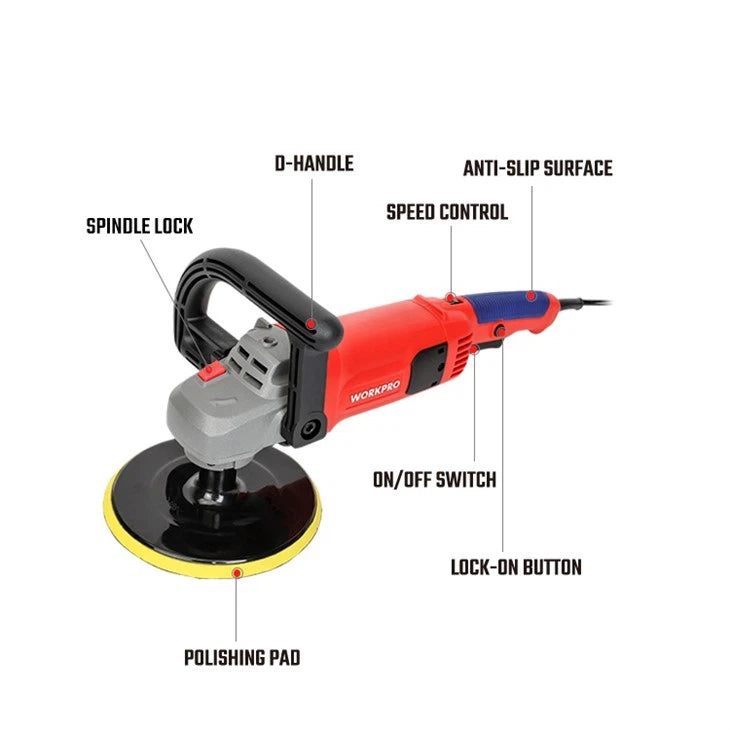 D-HANDLE

ANTI-SLIP SURFACE

SPEED CONTROL

SPINDLE LOCK

WORKPRO

ON/OFF SWITCH

LOCK-ON BUTTON

POLISHING PAD